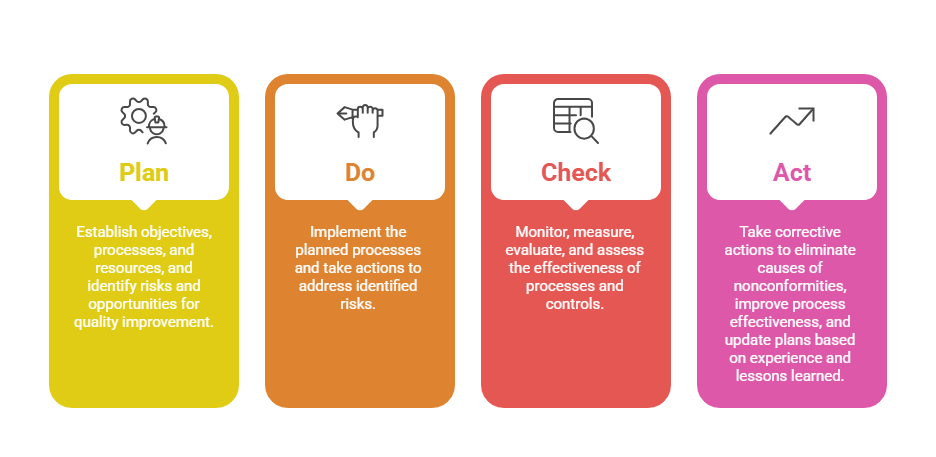 Plan

Establish objectives, processes, and resources, and identify risks and opportunities for quality improvement.

Do

Implement the planned processes and take actions to address identified risks.

Check

Monitor, measure, evaluate, and assess the effectiveness of processes and controls.

Act

Take corrective actions to eliminate causes of nonconformities, improve process effectiveness, and update plans based on experience and lessons learned.